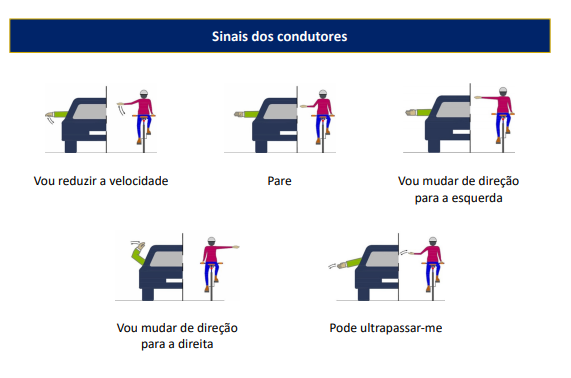 Sinais dos condutores

Vou reduzir a velocidade

Pare

Vou mudar de direção para a esquerda

Vou mudar de direção para a direita

Pode ultrapassar-me